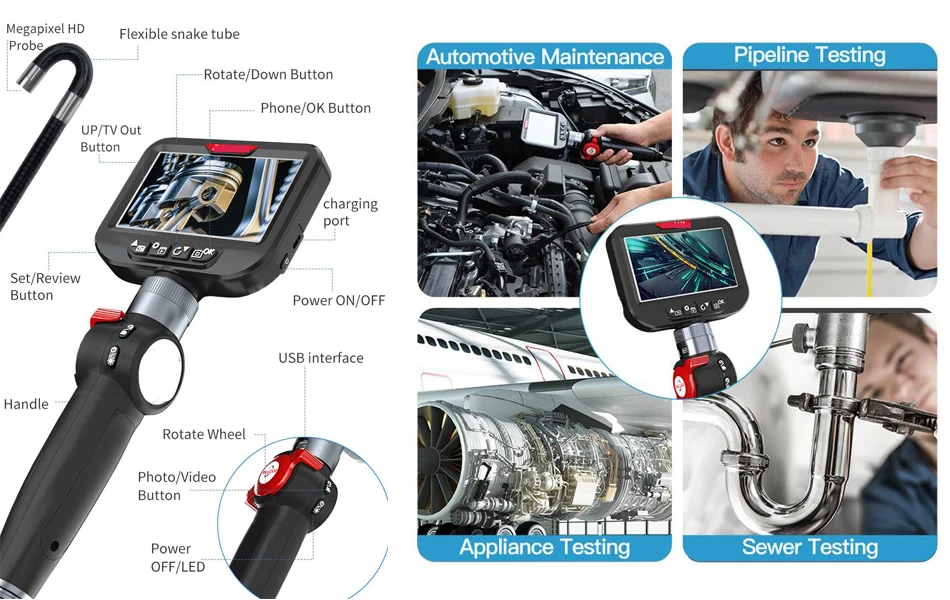 Megapixel HD Probe

Flexible snake tube

Rotate/Down Button

Phone/OK Button

UP/TV Out Button

charging port

Set/Review Button

Power ON/OFF

USB interface

Handle

Rotate Wheel

Photo/Video Button

Power OFF/LED

Automotive Maintenance

Pipeline Testing

Appliance Testing

Sewer Testing